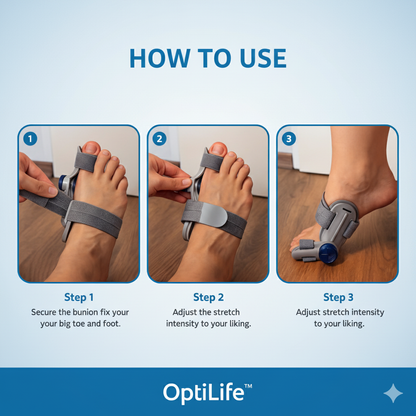 HOW TO USE

1

2

3

Step 1
Secure the bunion fix your your big toe and foot.

Step 2
Adjust the stretch intensity to your liking.

Step 3
Adjust stretch intensity to your liking.

OptiLife™